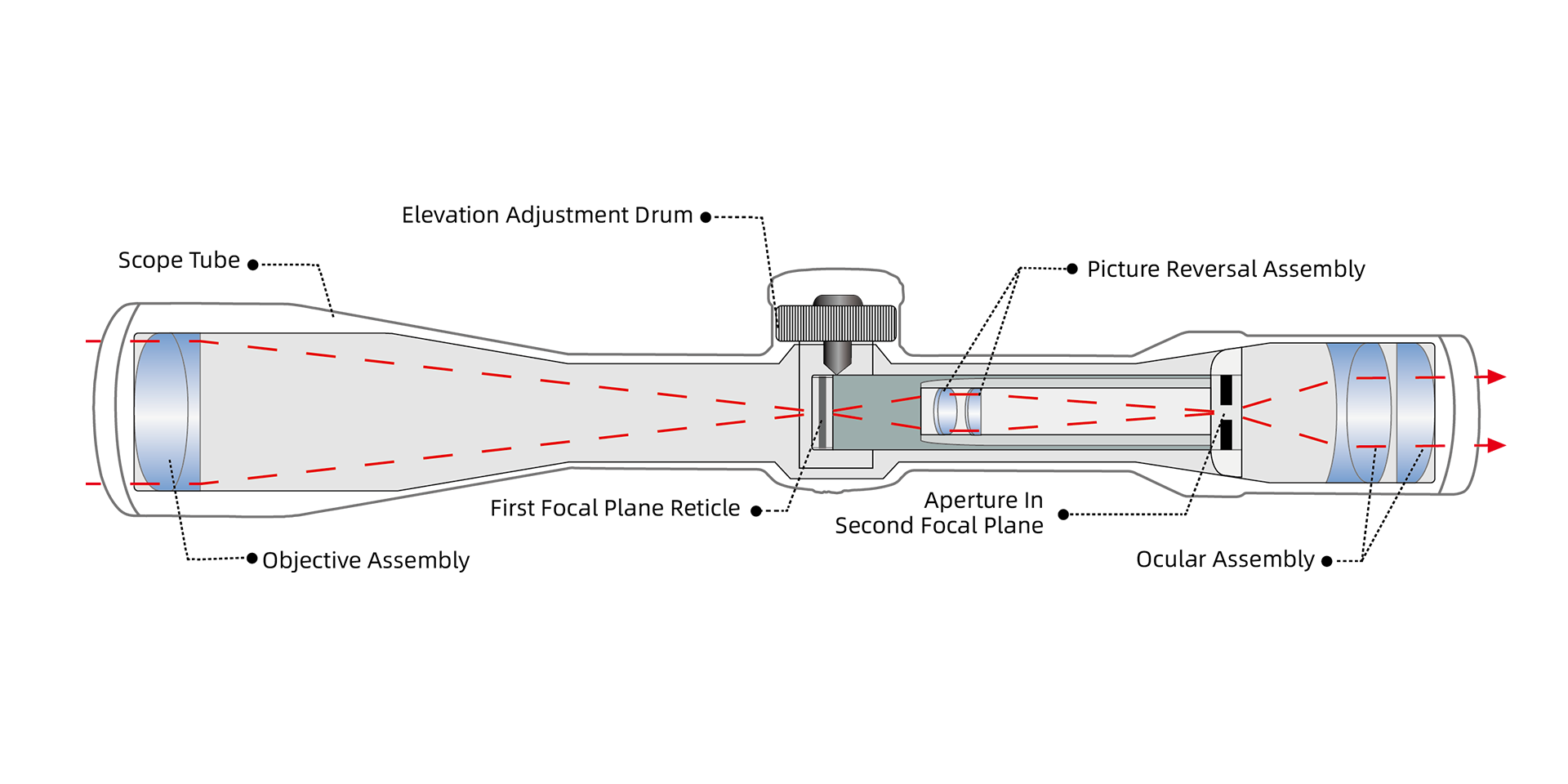 Elevation Adjustment Drum

Scope Tube

Picture Reversal Assembly

First Focal Plane Reticle

Aperture In
Second Focal Plane

Objective Assembly

Ocular Assembly